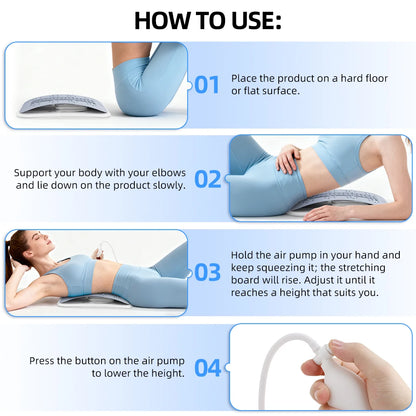 HOW TO USE:

01 Place the product on a hard floor or flat surface.

Support your body with your elbows and lie down on the product slowly. 02

03 Hold the air pump in your hand and keep squeezing it; the stretching board will rise. Adjust it until it reaches a height that suits you.

Press the button on the air pump to lower the height. 04