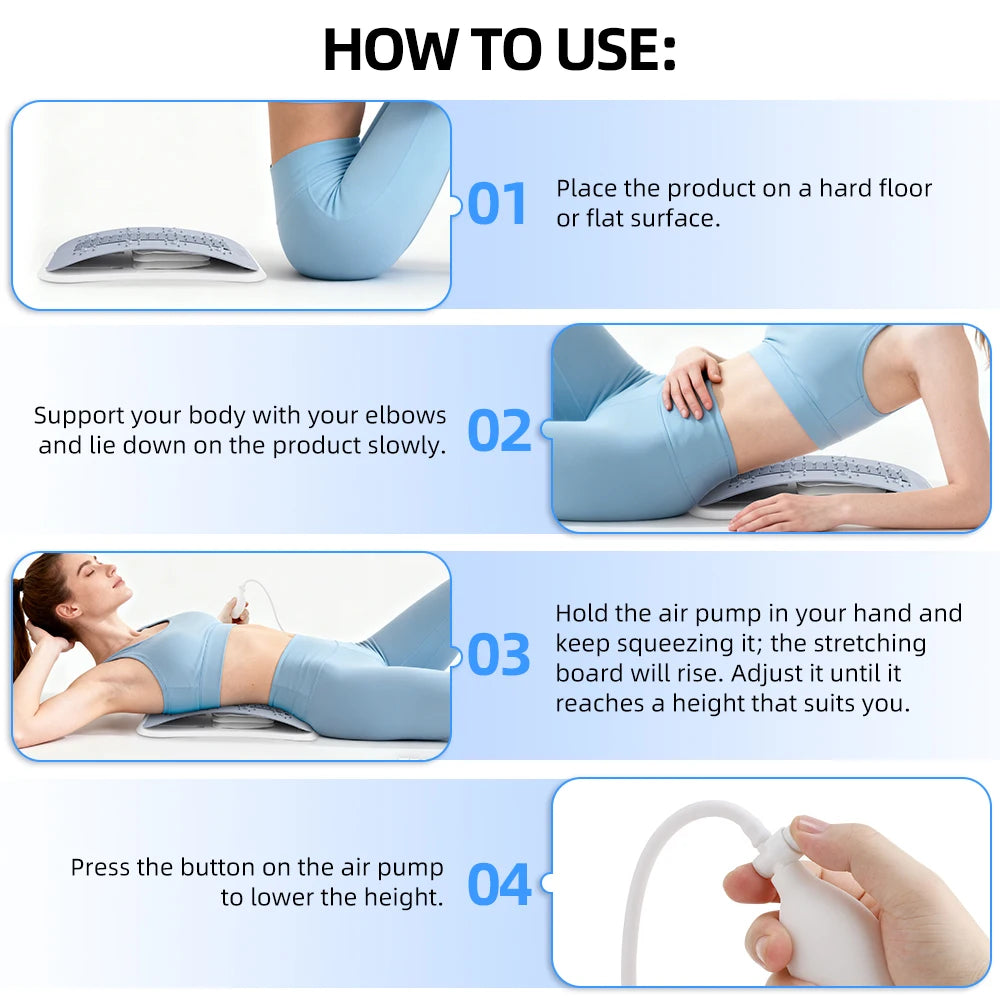 HOW TO USE:

01 Place the product on a hard floor or flat surface.

Support your body with your elbows and lie down on the product slowly. 02

03 Hold the air pump in your hand and keep squeezing it; the stretching board will rise. Adjust it until it reaches a height that suits you.

Press the button on the air pump to lower the height. 04